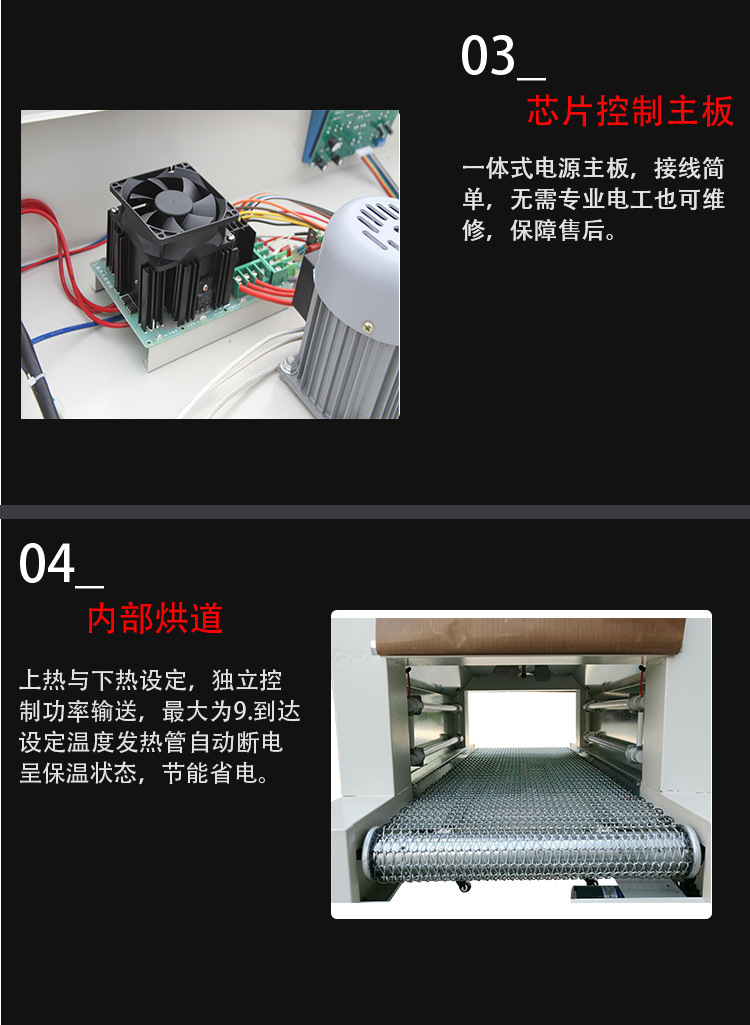 03_

芯片控制主板

一体式电源主板，接线简单，无需专业电工也可维修，保障售后。

04_

内部烘道

上热与下热设定，独立控制功率输送，最大为9.到达设定温度发热管自动断电呈保温状态，节能省电。